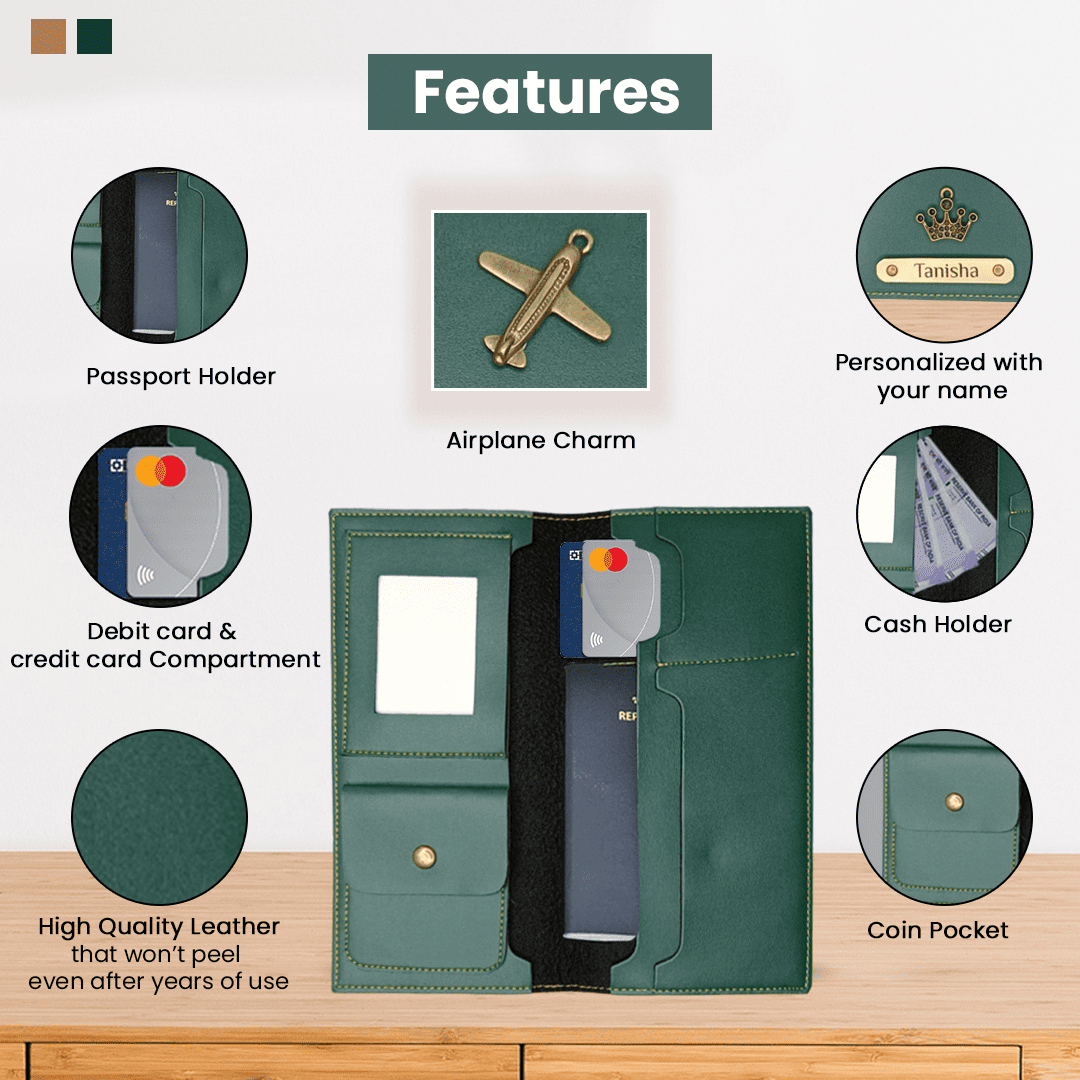 Features

Passport Holder

Airplane Charm

Tanisha

Personalized with your name

Debit card & credit card Compartment

Cash Holder

High Quality Leather that won't peel even after years of use

Coin Pocket