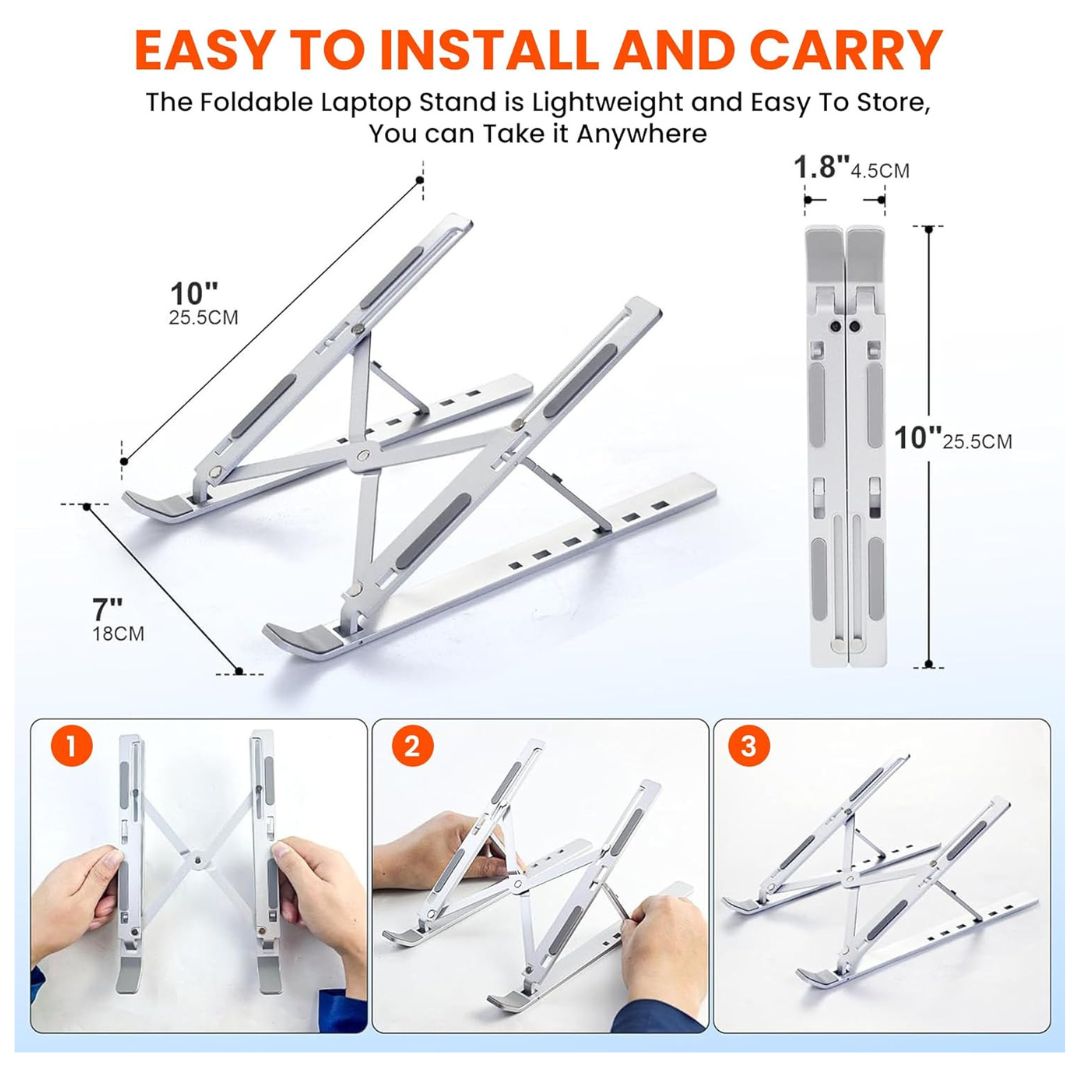 EASY TO INSTALL AND CARRY

The Foldable Laptop Stand is Lightweight and Easy To Store, You can Take it Anywhere

10"
25.5CM

7"
18CM

1.8" 4.5CM

10" 25.5CM

1

2

3