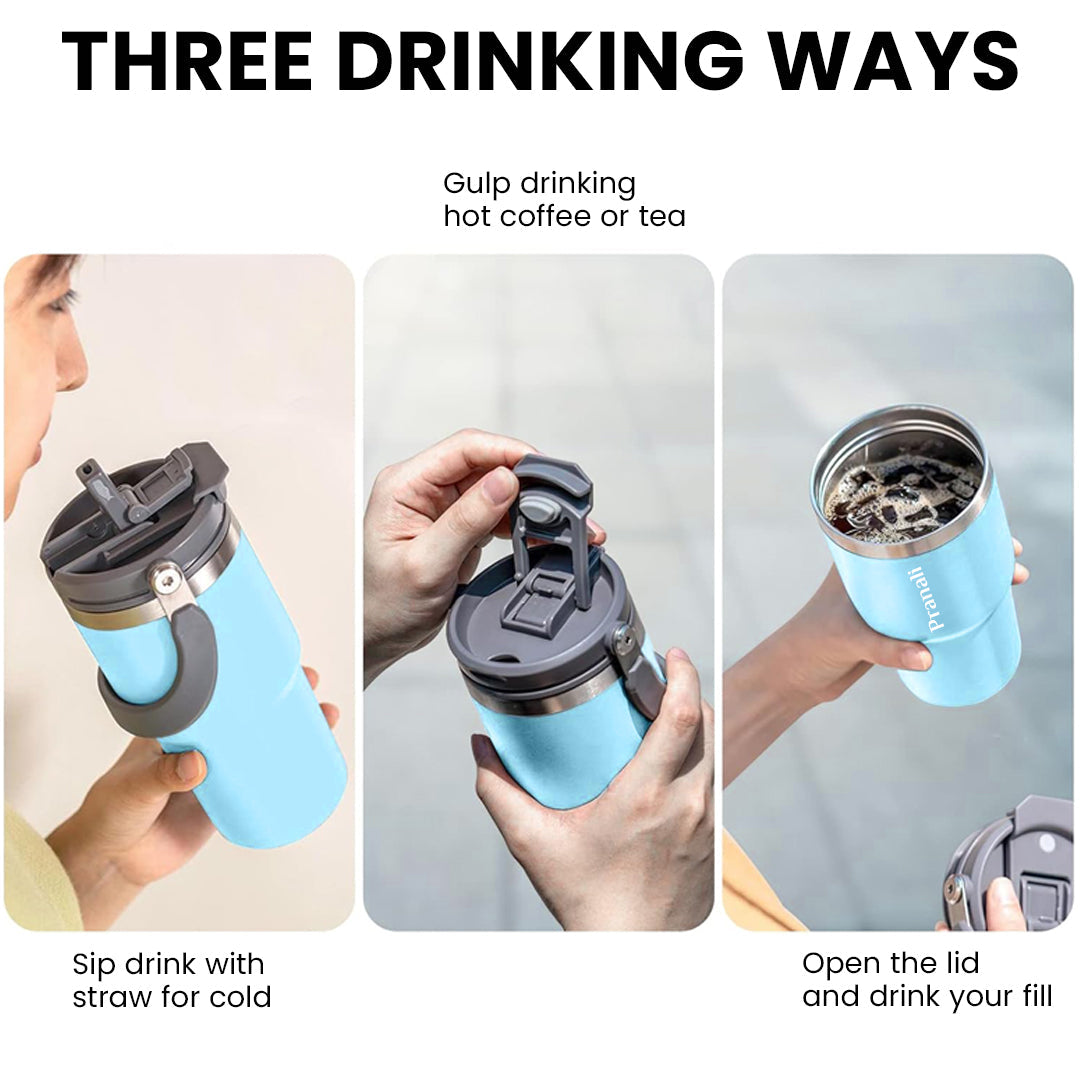 THREE DRINKING WAYS

Gulp drinking hot coffee or tea

Pranali

Sip drink with straw for cold

Open the lid and drink your fill