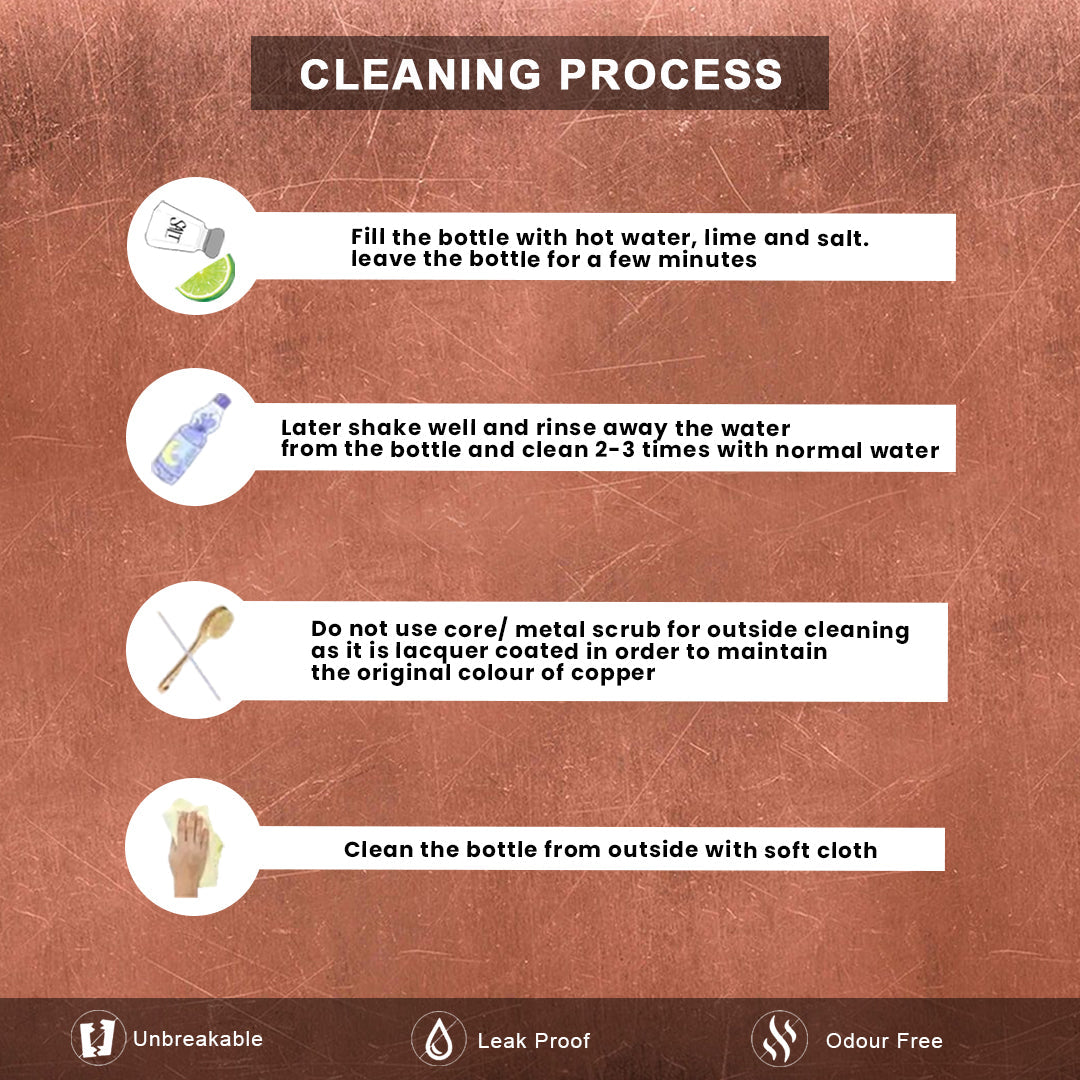 CLEANING PROCESS

SALT

Fill the bottle with hot water, lime and salt. leave the bottle for a few minutes

Later shake well and rinse away the water from the bottle and clean 2-3 times with normal water

Do not use core/ metal scrub for outside cleaning as it is lacquer coated in order to maintain the original colour of copper

Clean the bottle from outside with soft cloth

Unbreakable

Leak Proof

Odour Free