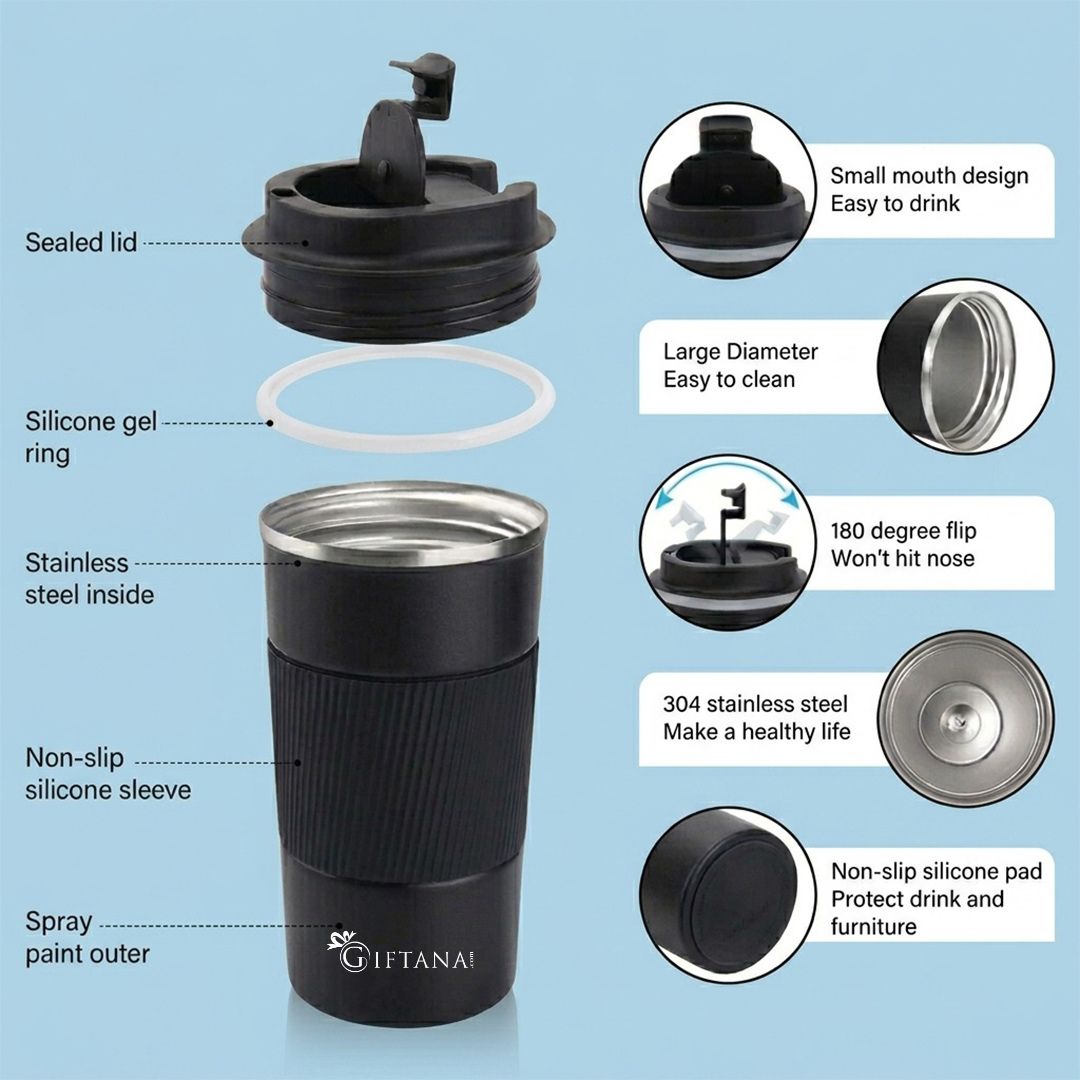 Sealed lid

Silicone gel ring

Stainless steel inside

Non-slip silicone sleeve

Spray paint outer

GIFTANA

Small mouth design
Easy to drink

Large Diameter
Easy to clean

180 degree flip
Won't hit nose

304 stainless steel
Make a healthy life

Non-slip silicone pad
Protect drink and furniture