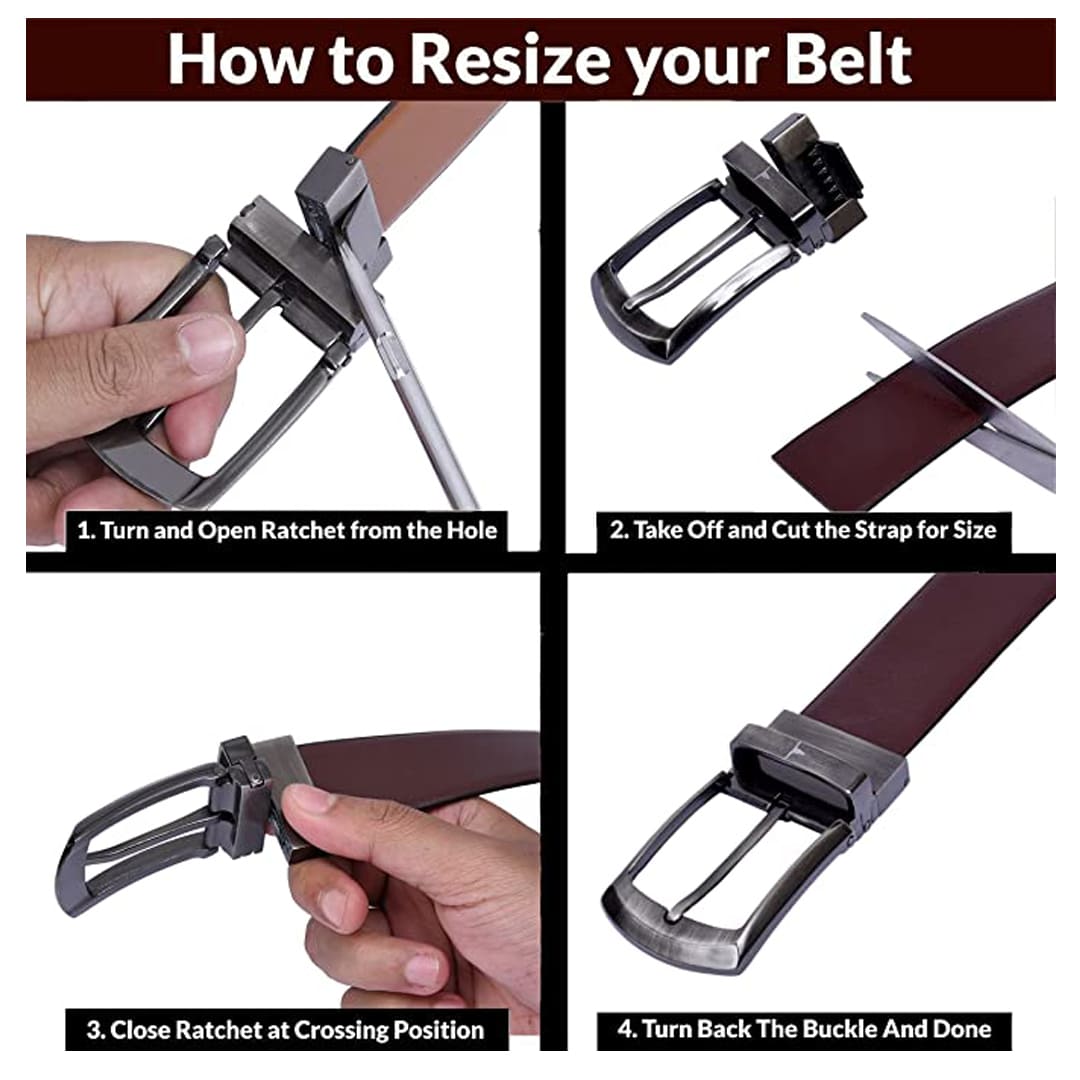 How to Resize your Belt

1. Turn and Open Ratchet from the Hole

2. Take Off and Cut the Strap for Size

3. Close Ratchet at Crossing Position

4. Turn Back The Buckle And Done